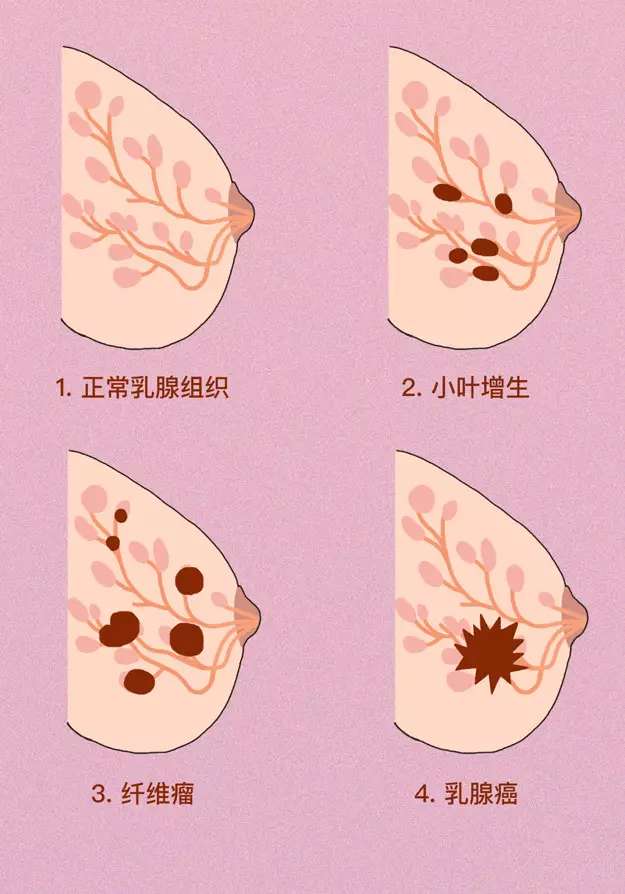 1. 正常乳腺组织

2. 小叶增生

3. 纤维瘤

4. 乳腺癌